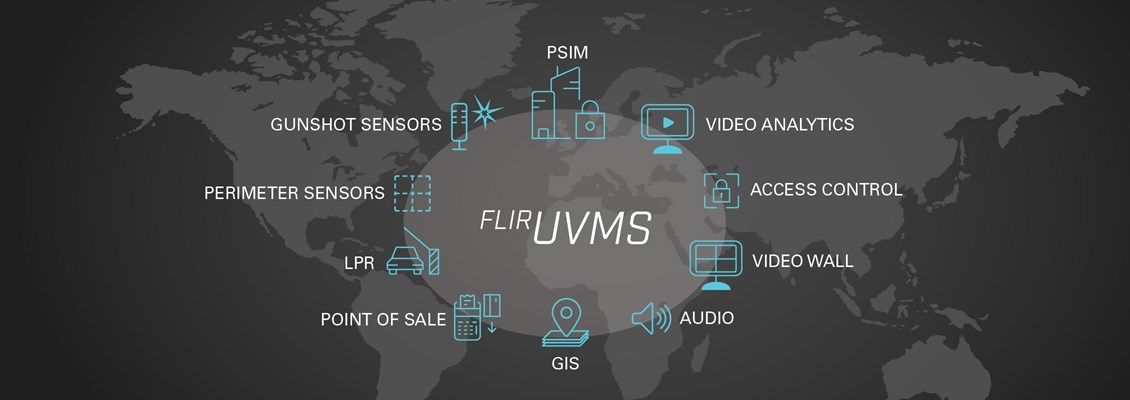 PSIM

GUNSHOT SENSORS

VIDEO ANALYTICS

PERIMETER SENSORS

ACCESS CONTROL

FLIR UVMS

LPR

VIDEO WALL

POINT OF SALE

AUDIO

GIS